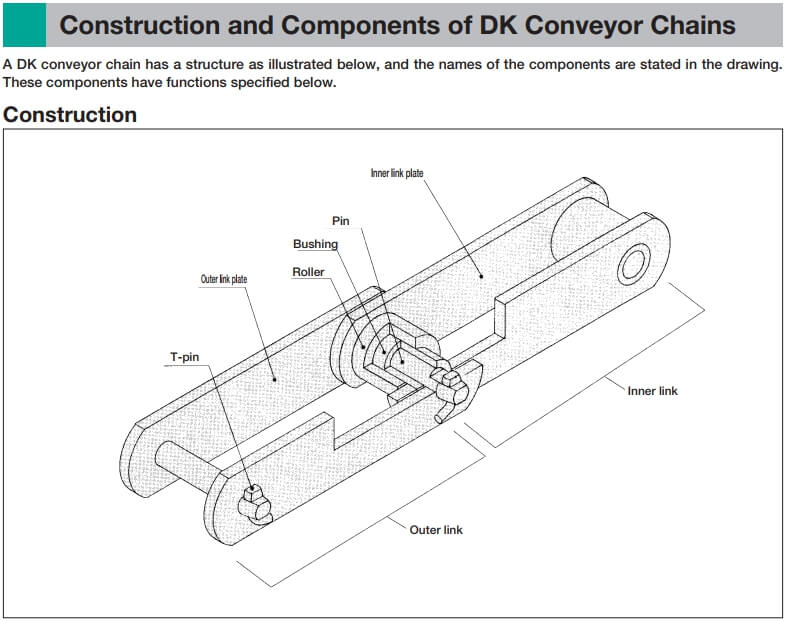 Construction and Components of DK Conveyor Chains

A DK conveyor chain has a structure as illustrated below, and the names of the components are stated in the drawing. These components have functions specified below.

Construction

Inner link plate
Pin
Bushing
Roller
Outer link plate
T-pin
Inner link
Outer link