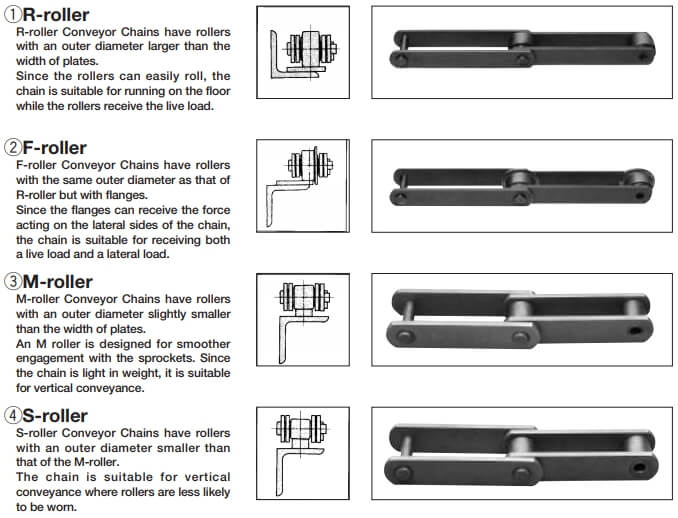 ①R-roller
R-roller Conveyor Chains have rollers with an outer diameter larger than the width of plates.
Since the rollers can easily roll, the chain is suitable for running on the floor while the rollers receive the live load.

②F-roller
F-roller Conveyor Chains have rollers with the same outer diameter as that of R-roller but with flanges.
Since the flanges can receive the force acting on the lateral sides of the chain, the chain is suitable for receiving both a live load and a lateral load.

③M-roller
M-roller Conveyor Chains have rollers with an outer diameter slightly smaller than the width of plates.
An M roller is designed for smoother engagement with the sprockets. Since the chain is light in weight, it is suitable for vertical conveyance.

④S-roller
S-roller Conveyor Chains have rollers with an outer diameter smaller than that of the M-roller.
The chain is suitable for vertical conveyance where rollers are less likely to be worn.